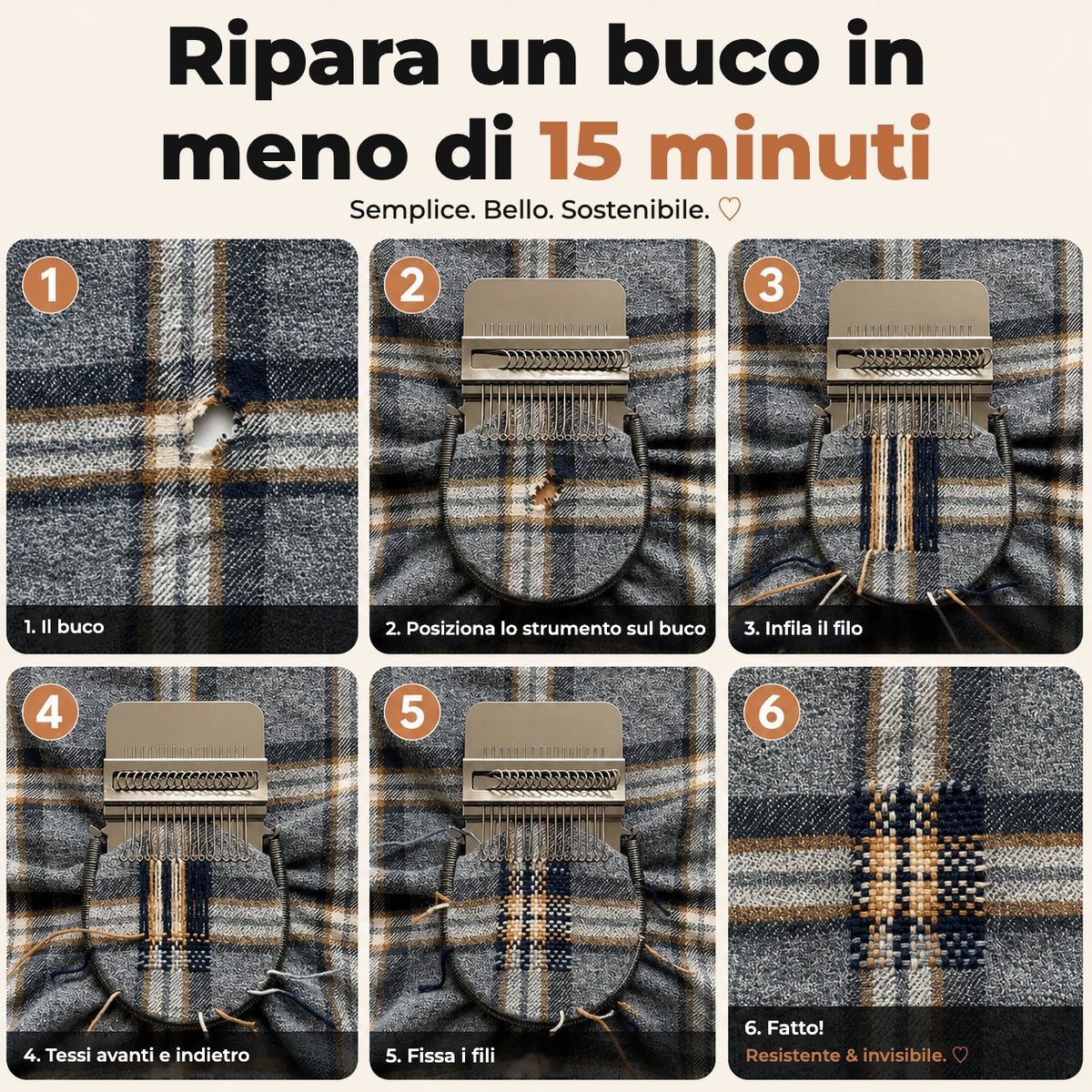 Ripara un buco in meno di 15 minuti

Semplice. Bello. Sostenibile. ♡

1

1. Il buco

2

2. Posiziona lo strumento sul buco

3

3. Infila il filo

4

4. Tessi avanti e indietro

5

5. Fissa i fili

6

6. Fatto!
Resistente & invisibile. ♡